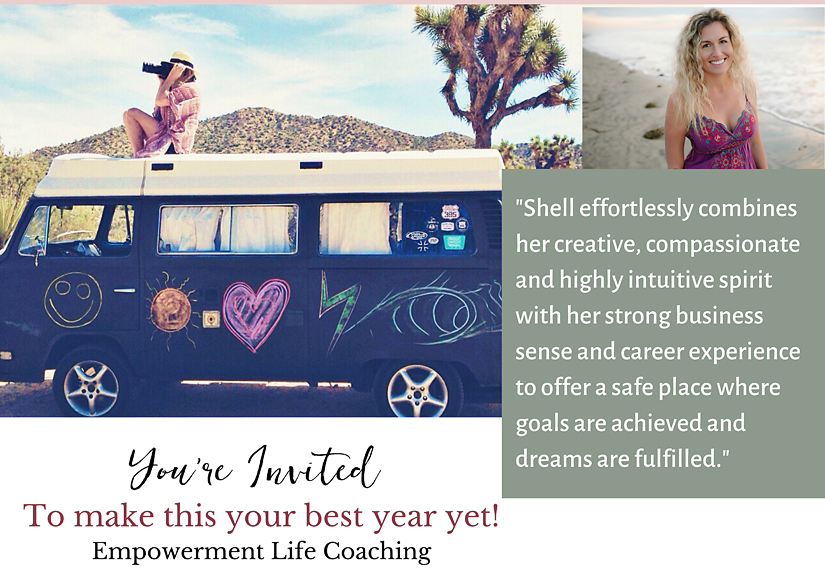 "Shell effortlessly combines her creative, compassionate and highly intuitive spirit with her strong business sense and career experience to offer a safe place where goals are achieved and dreams are fulfilled."

You're Invited

To make this your best year yet!

Empowerment Life Coaching